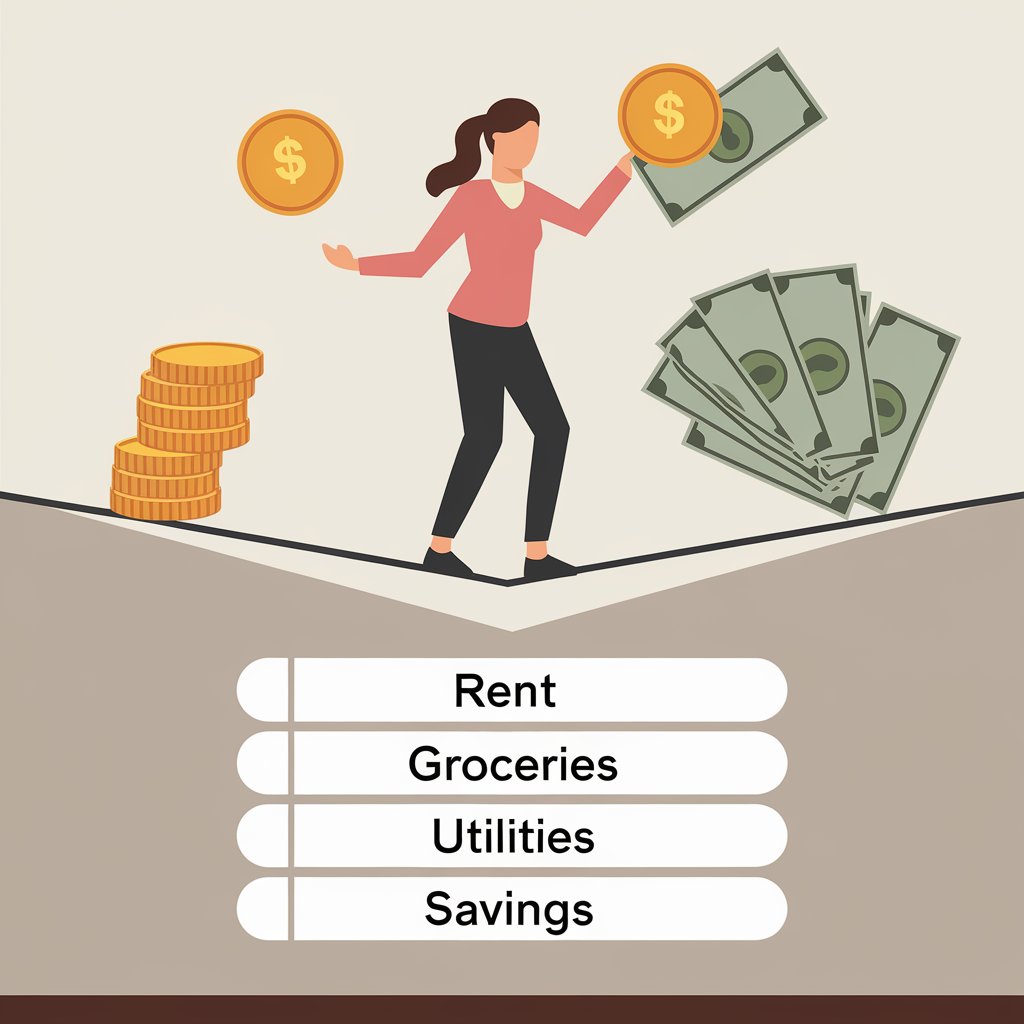 $
$

Rent
Groceries
Utilities
Savings